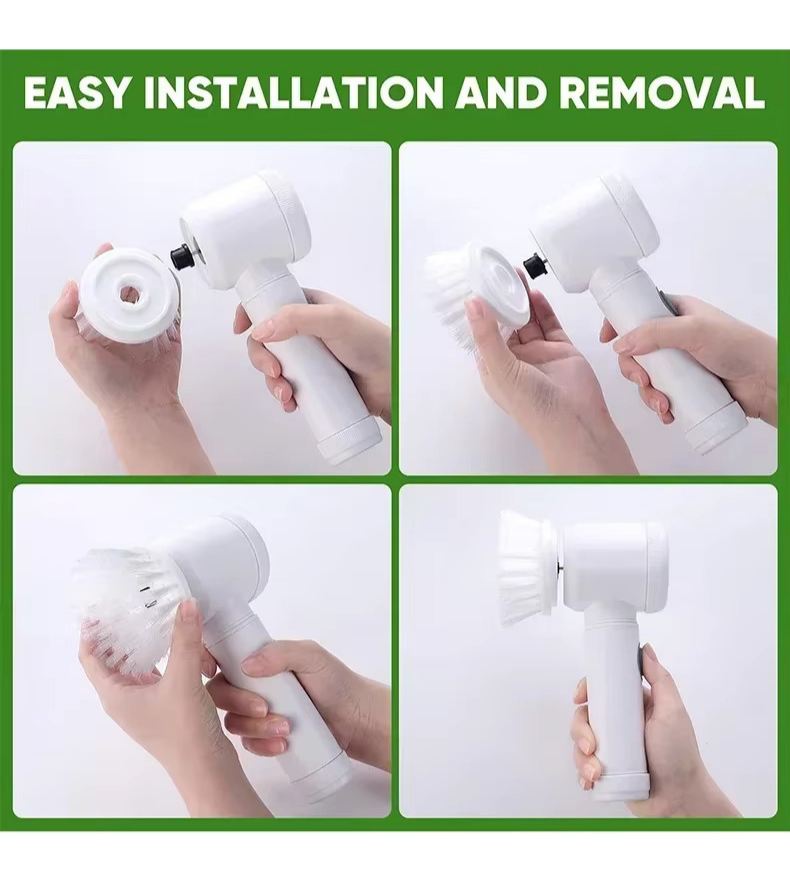 EASY INSTALLATION AND REMOVAL