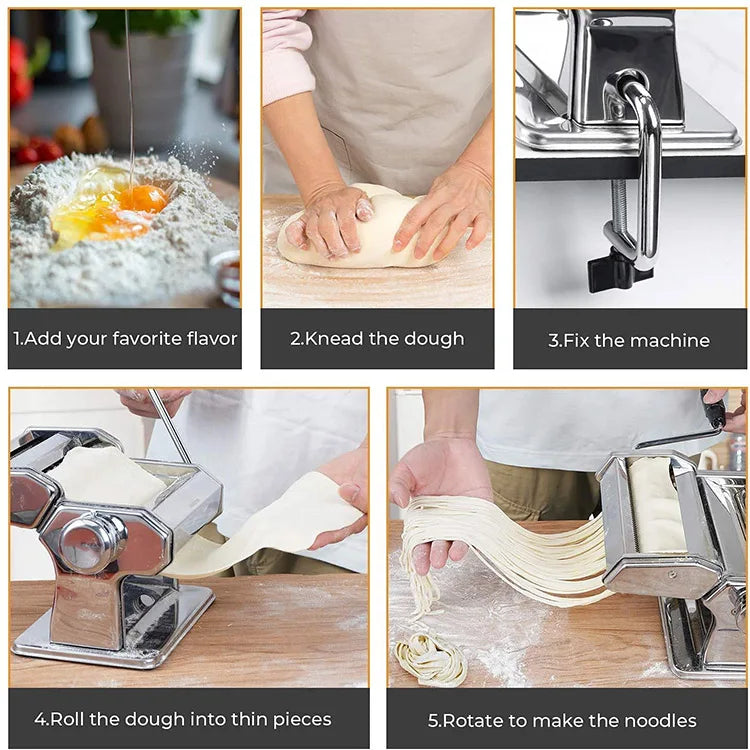 1.Add your favorite flavor

2.Knead the dough

3.Fix the machine

4.Roll the dough into thin pieces

5.Rotate to make the noodles