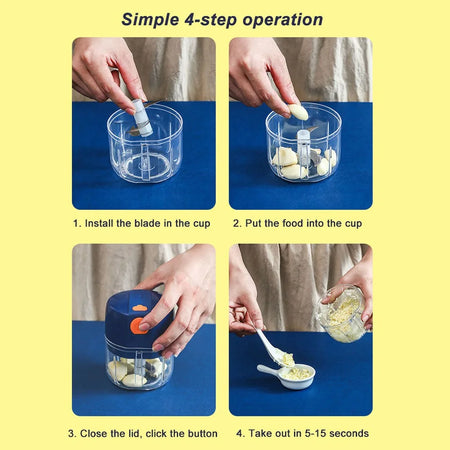 Simple 4-step operation

1. Install the blade in the cup

2. Put the food into the cup

3. Close the lid, click the button

4. Take out in 5-15 seconds