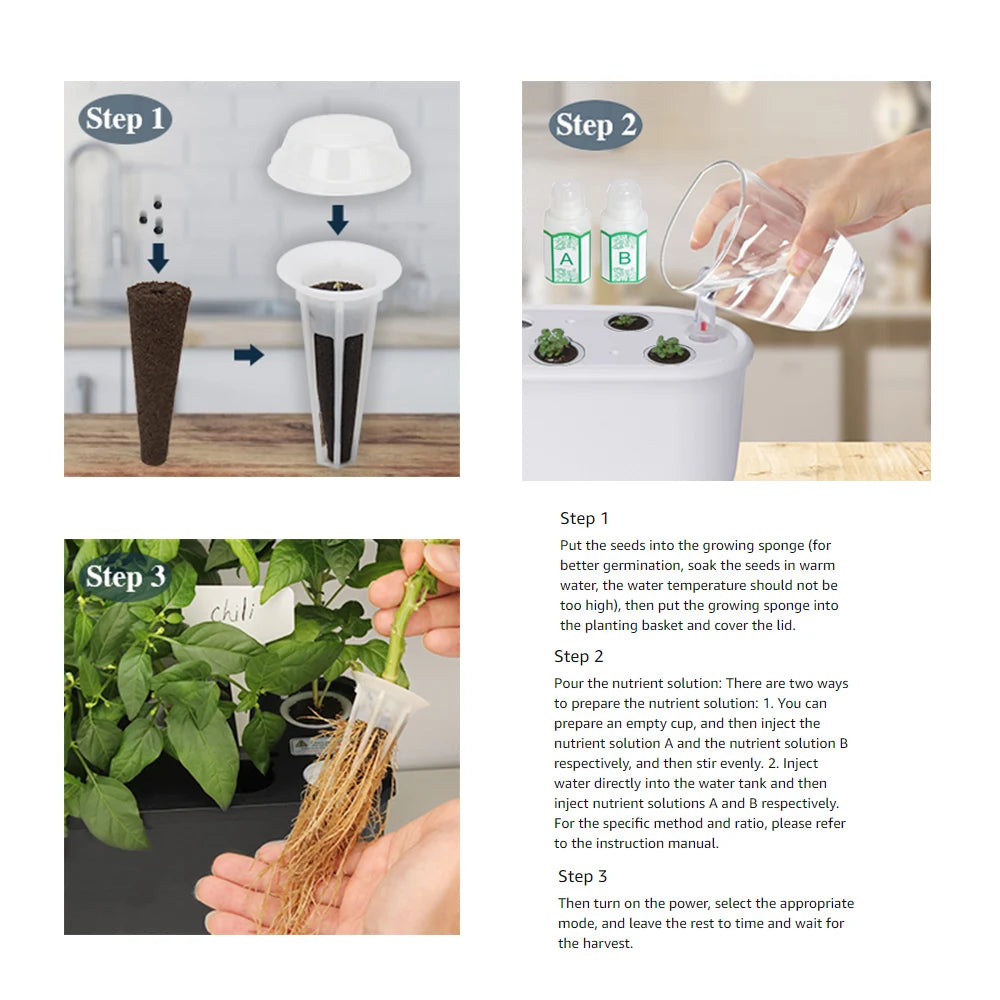 Step 1

Step 2

A

B

Step 3

Chili

Step 1

Put the seeds into the growing sponge (for better germination, soak the seeds in warm water, the water temperature should not be too high), then put the growing sponge into the planting basket and cover the lid.

Step 2

Pour the nutrient solution: There are two ways to prepare the nutrient solution: 1. You can prepare an empty cup, and then inject the nutrient solution A and the nutrient solution B respectively, and then stir evenly. 2. Inject water directly into the water tank and then inject nutrient solutions A and B respectively. For the specific method and ratio, please refer to the instruction manual.

Step 3

Then turn on the power, select the appropriate mode, and leave the rest to time and wait for the harvest.