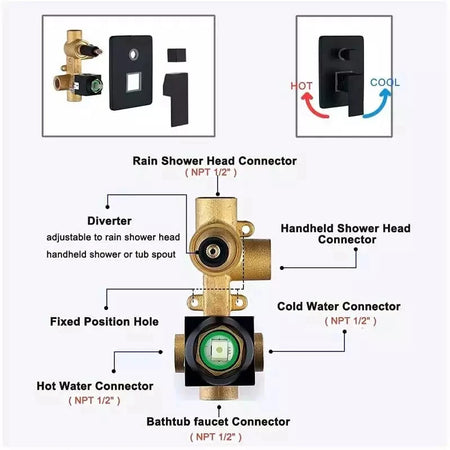 HOT

COOL

Rain Shower Head Connector
( NPT 1/2" )

Diverter
adjustable to rain shower head
handheld shower or tub spout

Handheld Shower Head Connector

Fixed Position Hole

Cold Water Connector
( NPT 1/2" )

Hot Water Connector
( NPT 1/2" )

Bathtub faucet Connector
( NPT 1/2" )