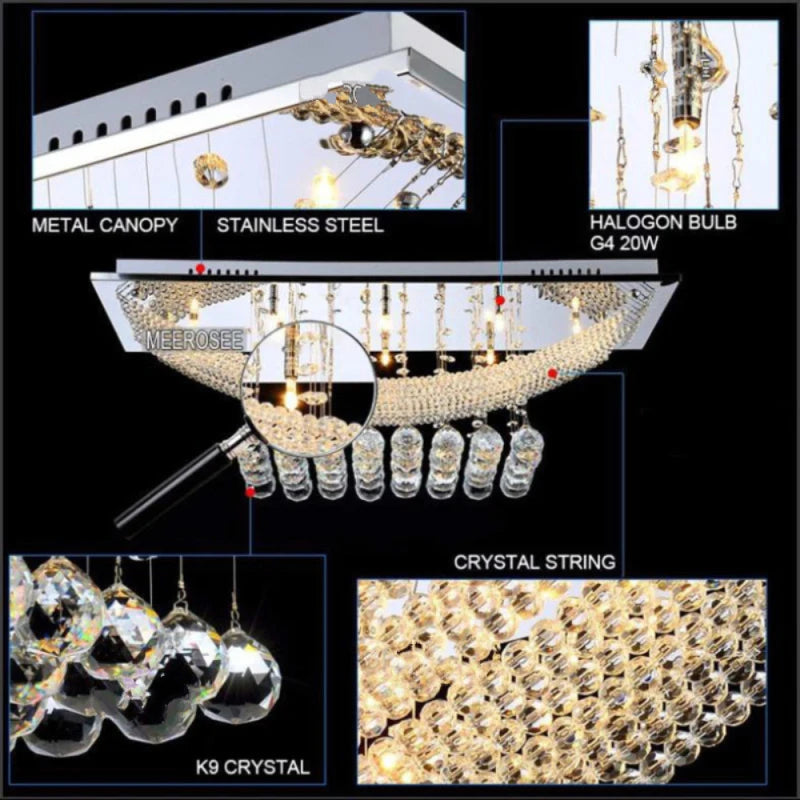 METAL CANOPY

STAINLESS STEEL

HALOGON BULB
G4 20W

MEEROSEE

CRYSTAL STRING

K9 CRYSTAL