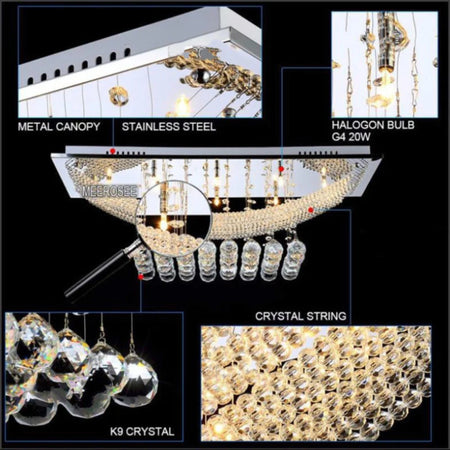 METAL CANOPY STAINLESS STEEL

HALOGON BULB
G4 20W

MEEROSEE

CRYSTAL STRING

K9 CRYSTAL