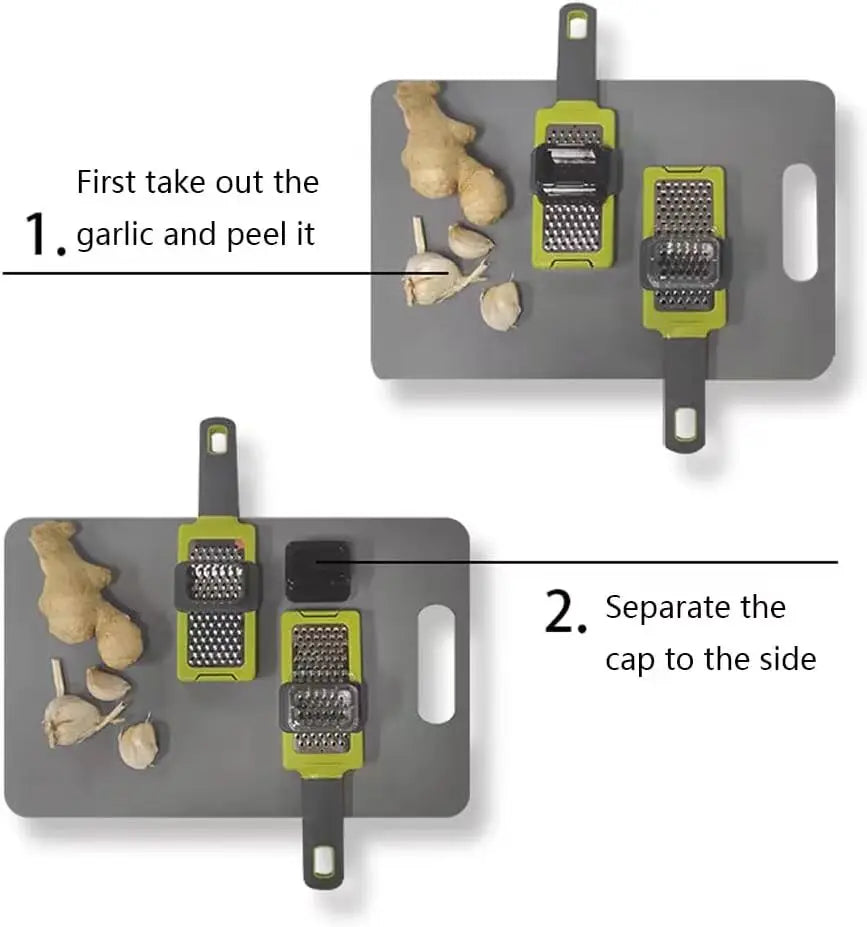 1. First take out the garlic and peel it

2. Separate the cap to the side